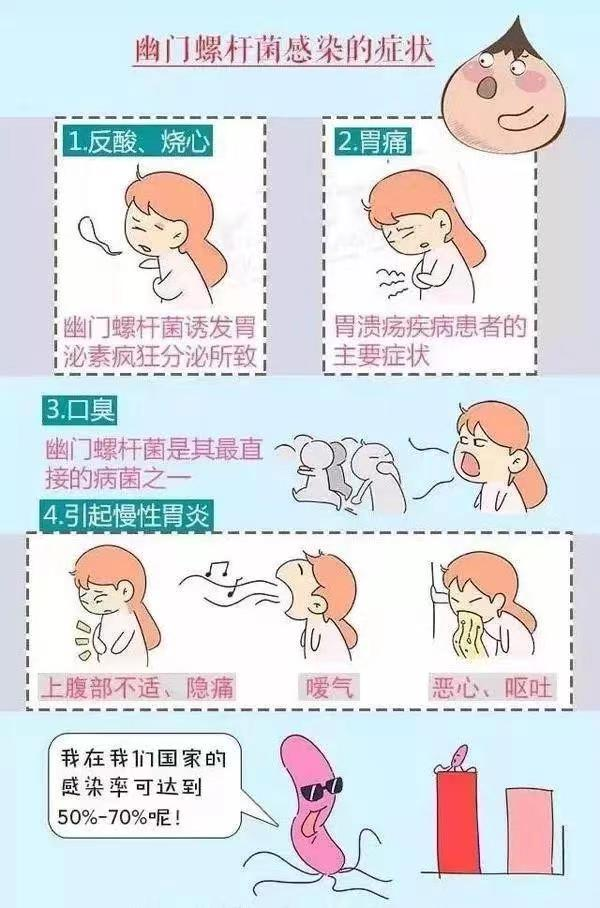 幽门螺杆菌感染的症状

1.反酸、烧心

幽门螺杆菌诱发胃泌素疯狂分泌所致

2.胃痛

胃溃疡疾病患者的主要症状

3.口臭

幽门螺杆菌是其最直接的病菌之一

4.引起慢性胃炎

上腹部不适、隐痛

嗳气

恶心、呕吐

我在我们国家的感染率可达到50%-70%呢！