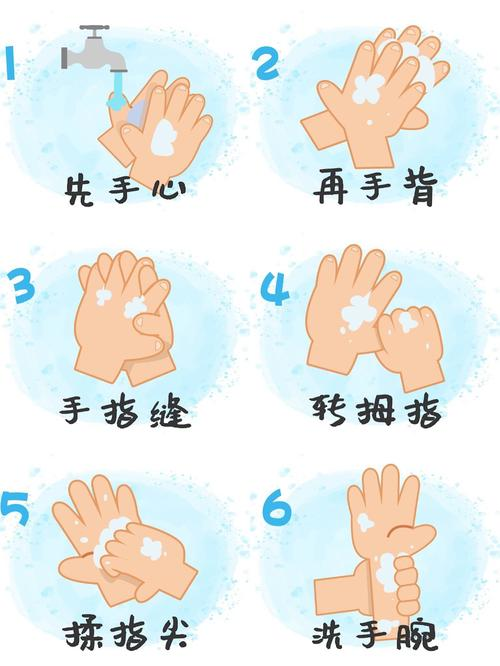 1
先手心

2
再手背

3
手指缝

4
转拇指

5
揉指尖

6
洗手腕